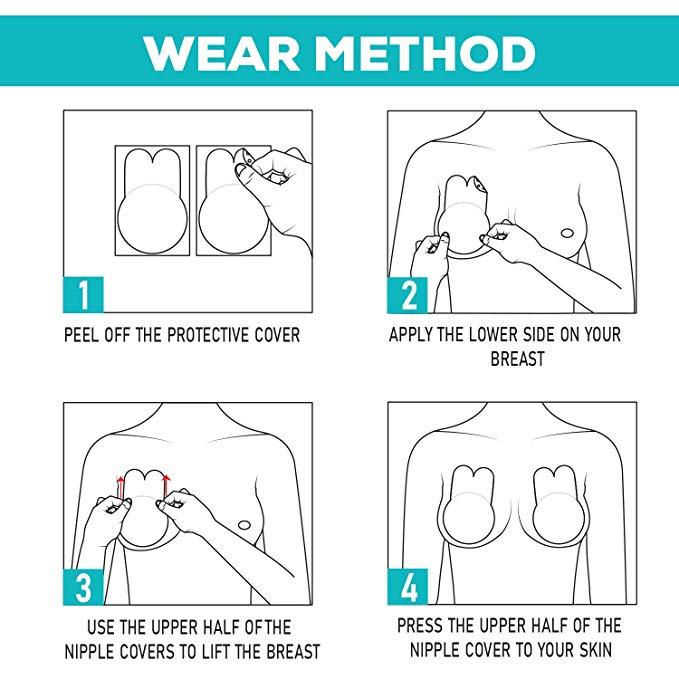 WEAR METHOD

1

PEEL OFF THE PROTECTIVE COVER

2

APPLY THE LOWER SIDE ON YOUR BREAST

3

USE THE UPPER HALF OFTHE NIPPLE COVERS TO LIFT THE BREAST

4

PRESS THE UPPER HALF OF THE NIPPLE COVER TO YOUR SKIN